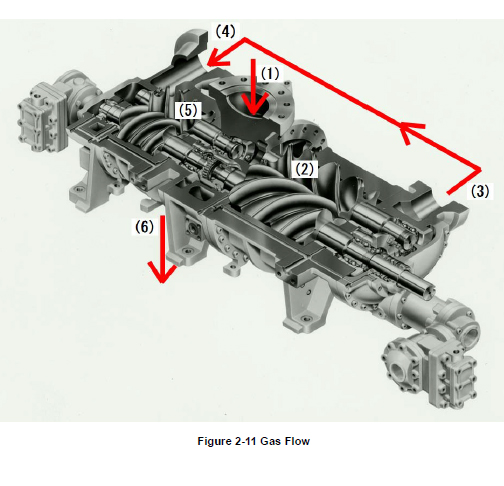 (4)
(1)
(5)
(2)
(3)
(6)

Figure 2-11 Gas Flow