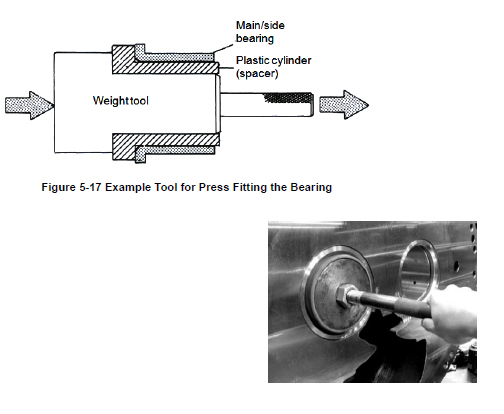 Main/side bearing

Plastic cylinder (spacer)

Weight tool

Figure 5-17 Example Tool for Press Fitting the Bearing